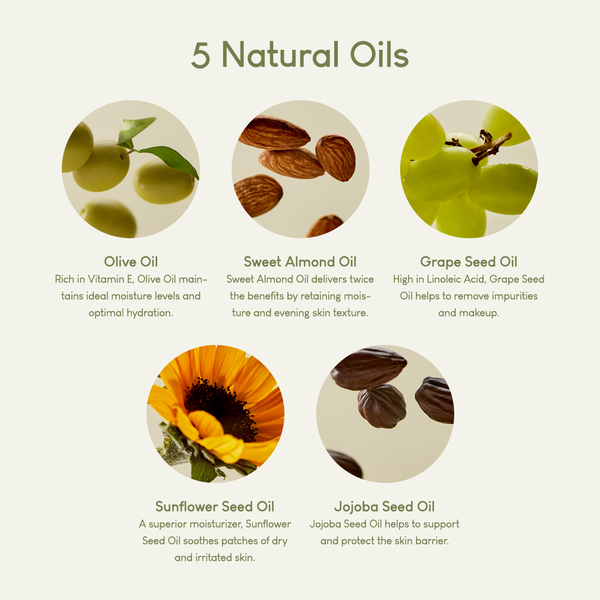 5 Natural Oils

Olive Oil
Rich in Vitamin E, Olive Oil maintains ideal moisture levels and optimal hydration.

Sweet Almond Oil
Sweet Almond Oil delivers twice the benefits by retaining moisture and evening skin texture.

Grape Seed Oil
High in Linoleic Acid, Grape Seed Oil helps to remove impurities and makeup.

Sunflower Seed Oil
A superior moisturizer, Sunflower Seed Oil soothes patches of dry and irritated skin.

Jojoba Seed Oil
Jojoba Seed Oil helps to support and protect the skin barrier.